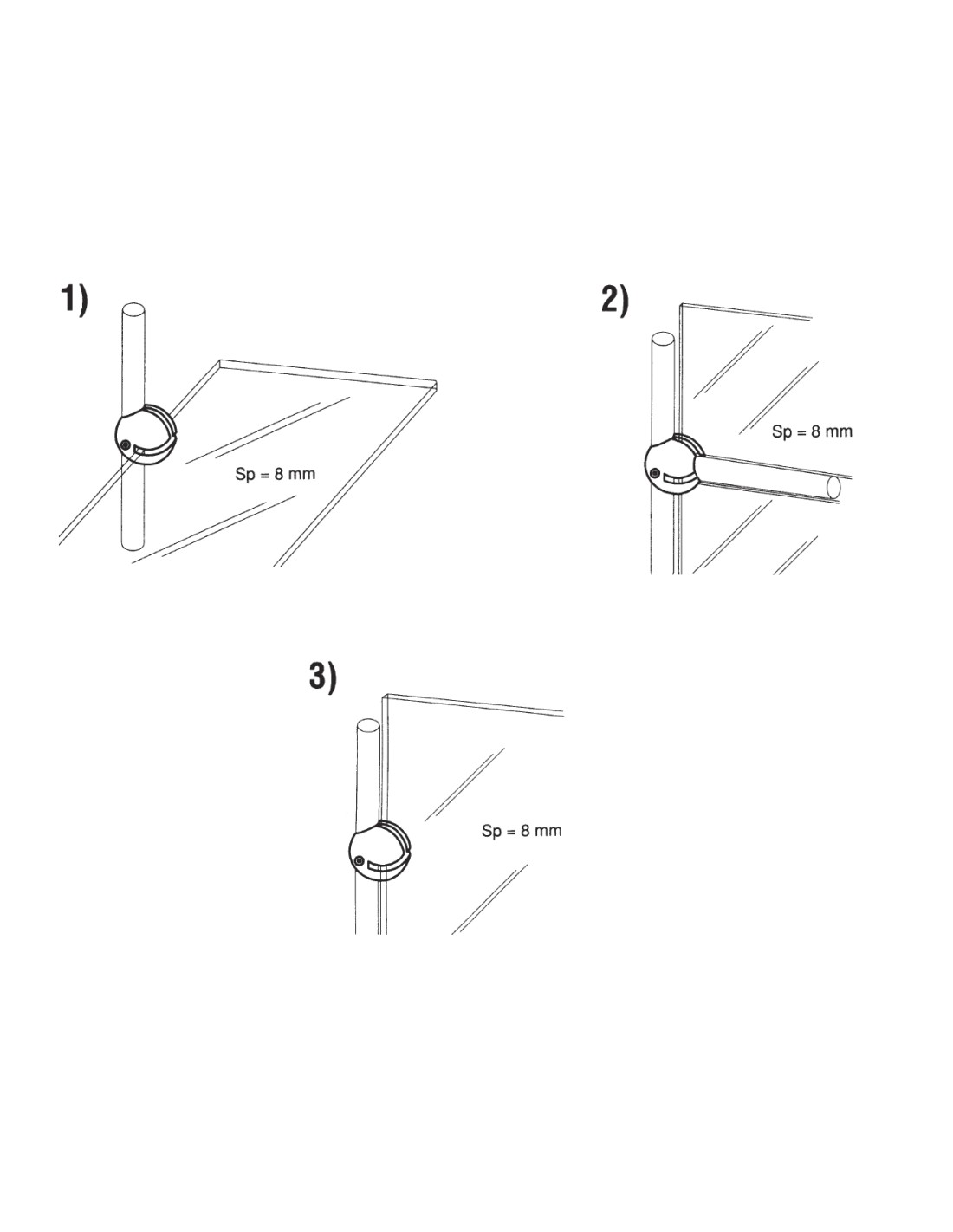 1)

Sp = 8 mm

2)

Sp = 8 mm

3)

Sp = 8 mm