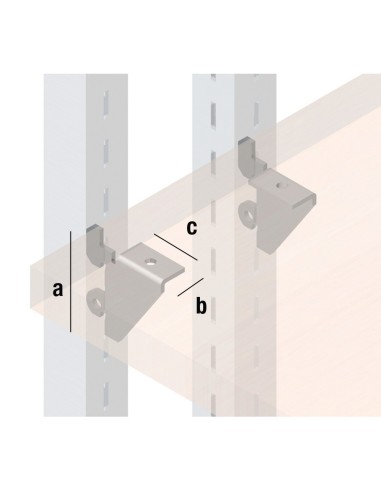 c
a
b